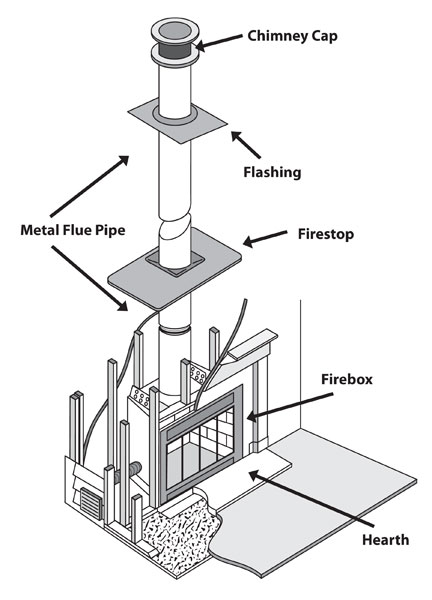 Chimney Cap

Flashing

Metal Flue Pipe

Firestop

Firebox

Hearth